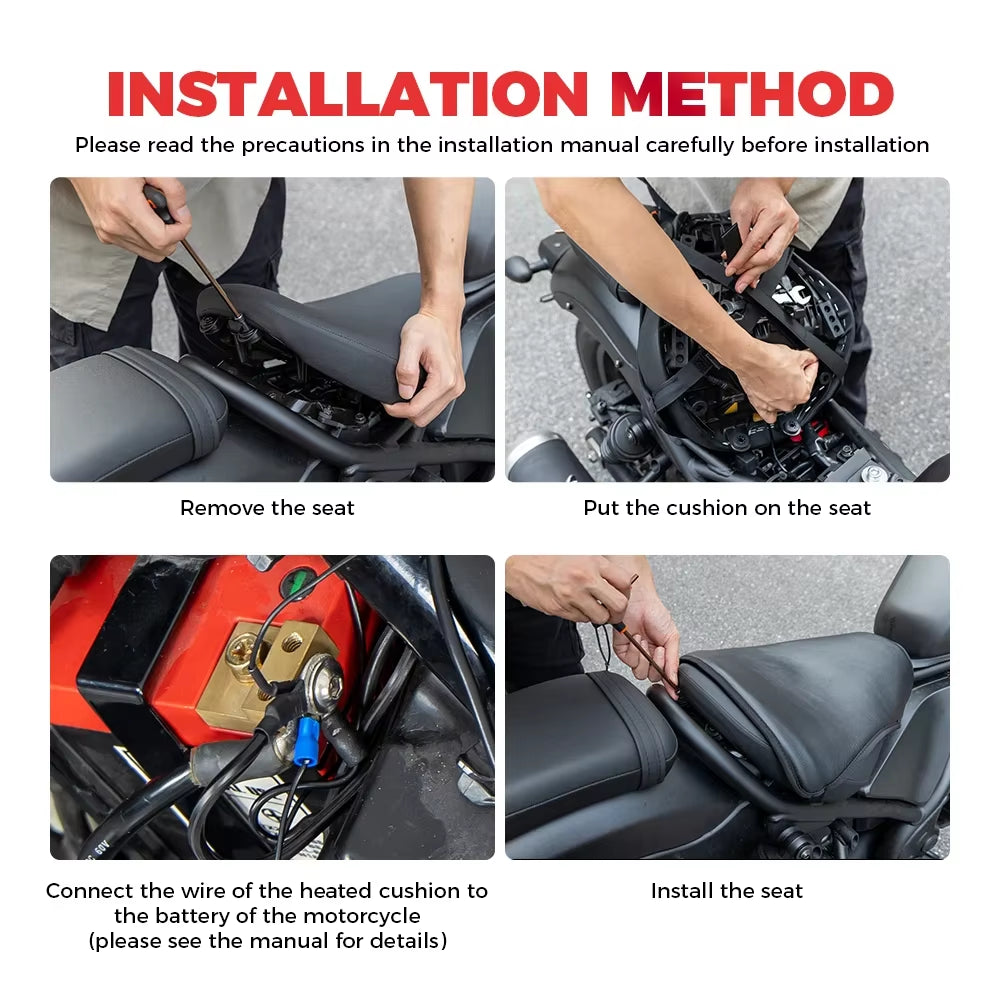 INSTALLATION METHOD

Please read the precautions in the installation manual carefully before installation

Remove the seat

Put the cushion on the seat

Connect the wire of the heated cushion to the battery of the motorcycle (please see the manual for details)

Install the seat