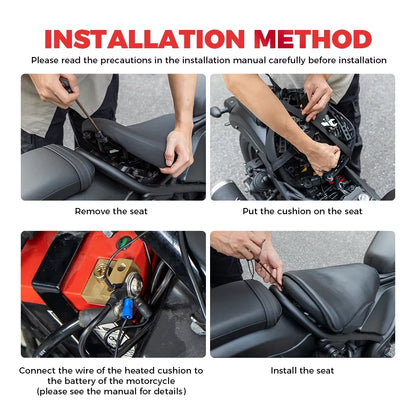 INSTALLATION METHOD

Please read the precautions in the installation manual carefully before installation

Remove the seat

Put the cushion on the seat

Connect the wire of the heated cushion to the battery of the motorcycle (please see the manual for details)

Install the seat